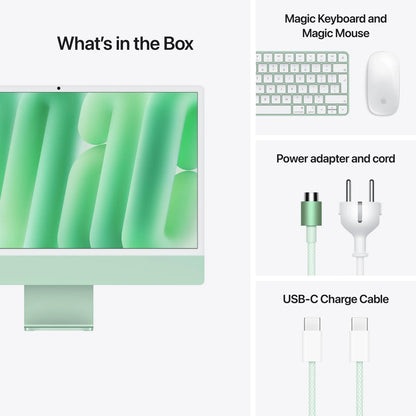 What's in the Box

Magic Keyboard and Magic Mouse

Power adapter and cord

USB-C Charge Cable