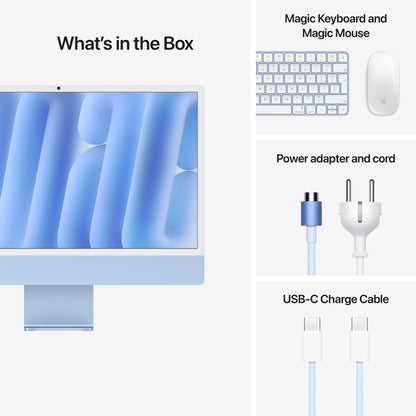 What's in the Box

Magic Keyboard and Magic Mouse

Power adapter and cord

USB-C Charge Cable